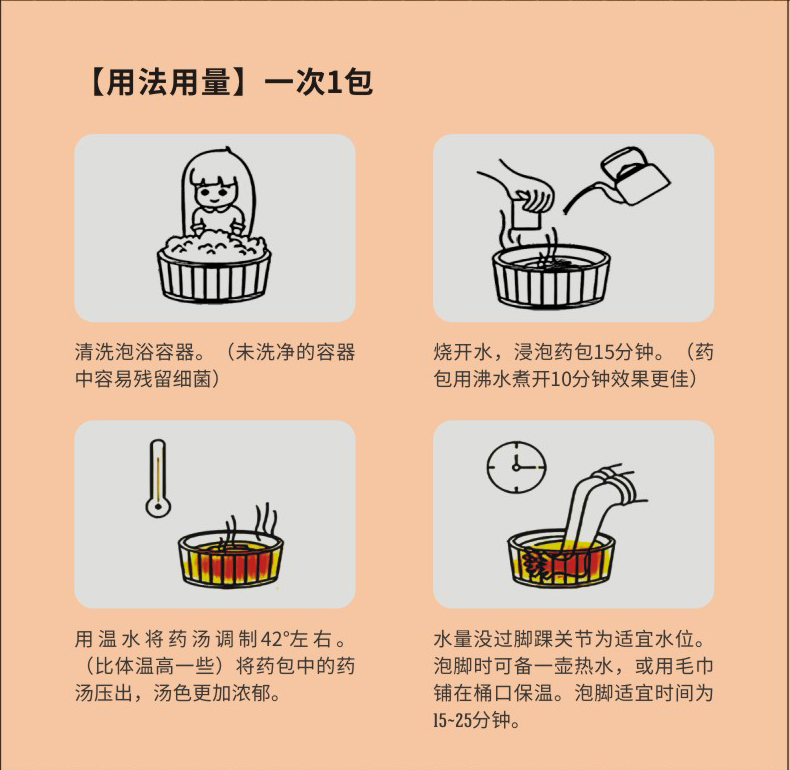 【用法用量】一次1包

清洗泡浴容器。（未洗净的容器中容易残留细菌）

烧开水，浸泡药包15分钟。（药包用沸水煮开10分钟效果更佳）

用温水将药汤调制42°左右。（比体温高一些）将药包中的药汤压出，汤色更加浓郁。

水量没过脚踝关节为适宜水位。泡脚时可备一壶热水，或用毛巾铺在桶口保温。泡脚适宜时间为15~25分钟。