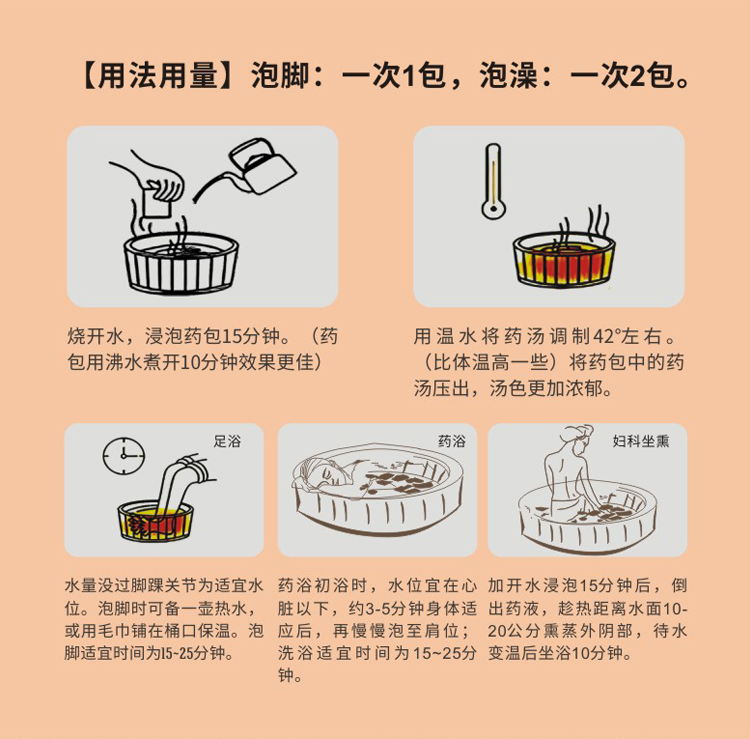 【用法用量】泡脚：一次1包，泡澡：一次2包。

烧开水，浸泡药包15分钟。（药包用沸水煮开10分钟效果更佳）

用温水将药汤调制42°左右。（比体温高一些）将药包中的药汤压出，汤色更加浓郁。

足浴

水量没过脚踝关节为适宜水位。泡脚时可备一壶热水，或用毛巾铺在桶口保温。泡脚适宜时间为15~25分钟。

药浴

药浴初浴时，水位宜在心脏以下，约3-5分钟身体适应后，再慢慢泡至肩位；洗浴适宜时间为15~25分钟。

妇科坐熏

加开水浸泡15分钟后，倒出药液，趁热距离水面10-20公分熏蒸外阴部，待水变温后坐浴10分钟。